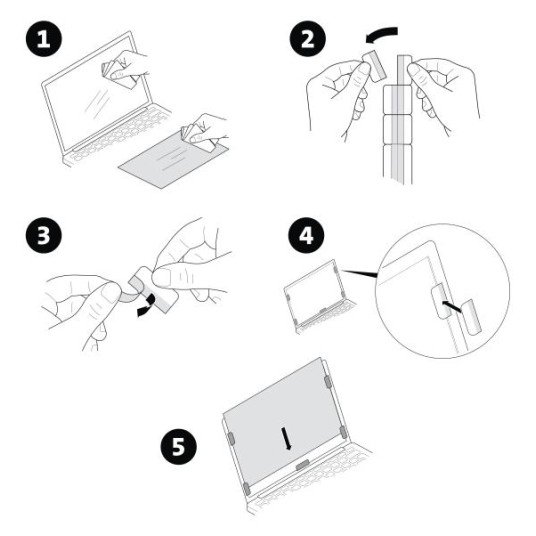 1
2
3
4
5